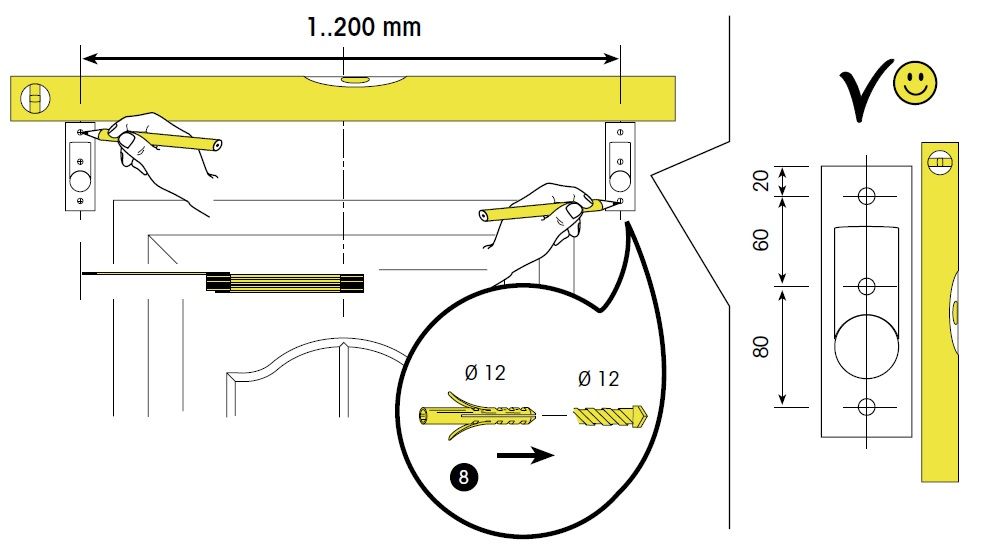 1..200 mm

Ø 12
Ø 12
8

20
60
80